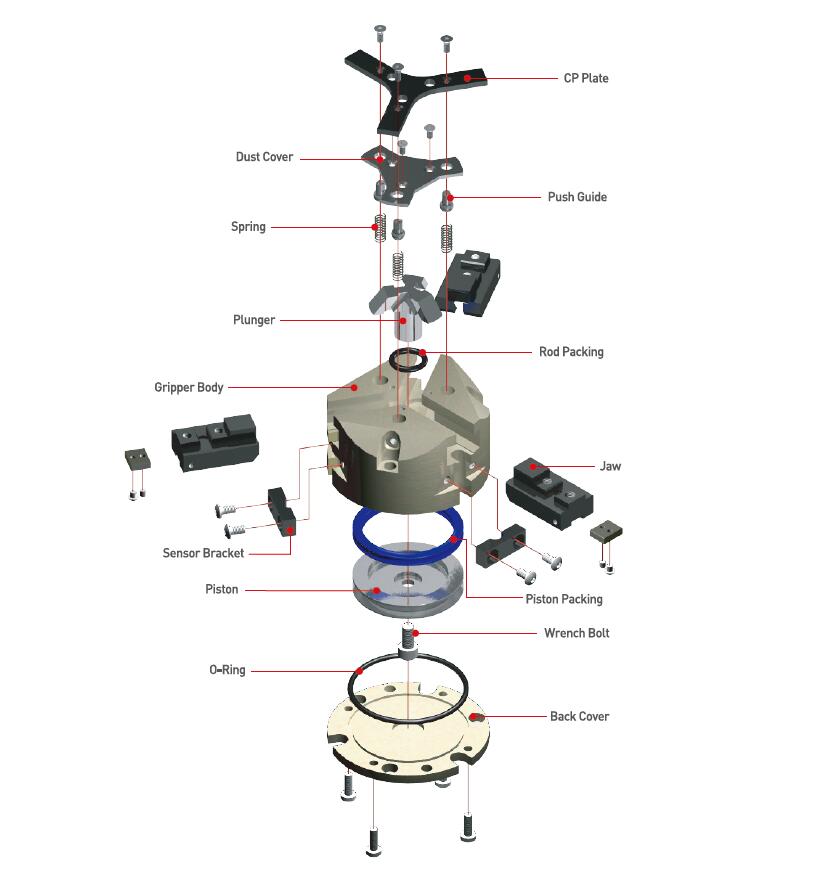 CP Plate

Dust Cover

Push Guide

Spring

Plunger

Rod Packing

Gripper Body

Jaw

Sensor Bracket

Piston

Piston Packing

Wrench Bolt

O-Ring

Back Cover